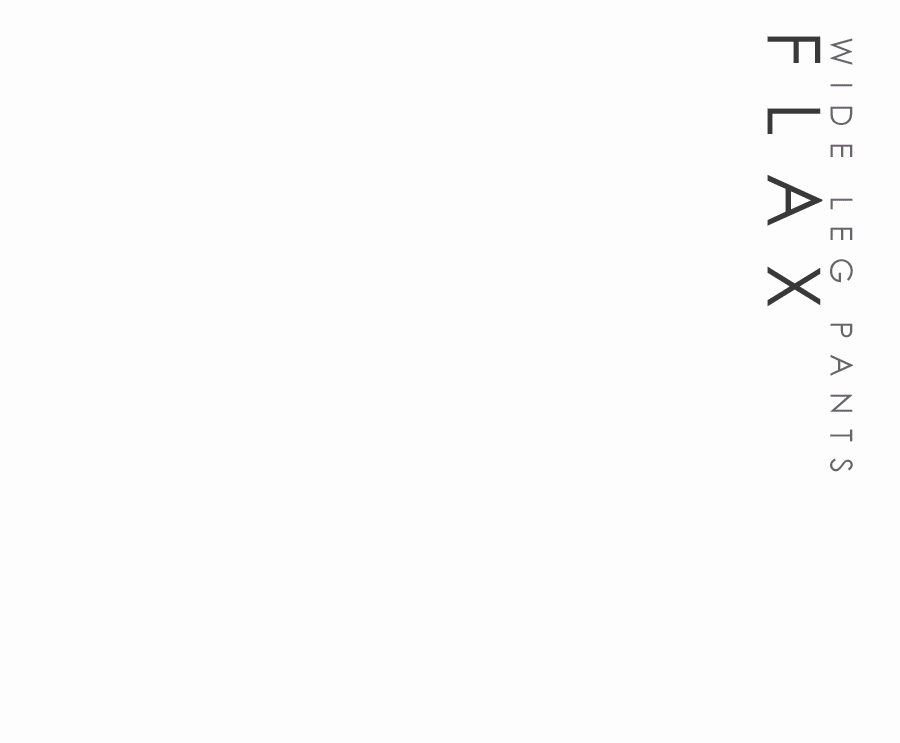 WIDE LEG PANTS

FLAX